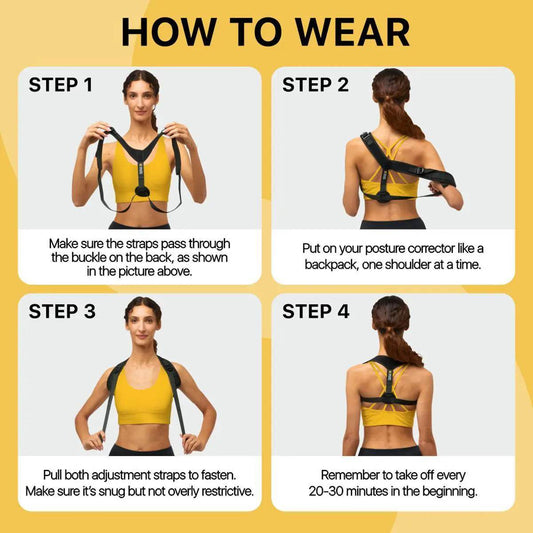 HOW TO WEAR

STEP 1

Make sure the straps pass through the buckle on the back, as shown in the picture above.

STEP 2

Put on your posture corrector like a backpack, one shoulder at a time.

STEP 3

Pull both adjustment straps to fasten. Make sure it's snug but not overly restrictive.

STEP 4

Remember to take off every 20-30 minutes in the beginning.